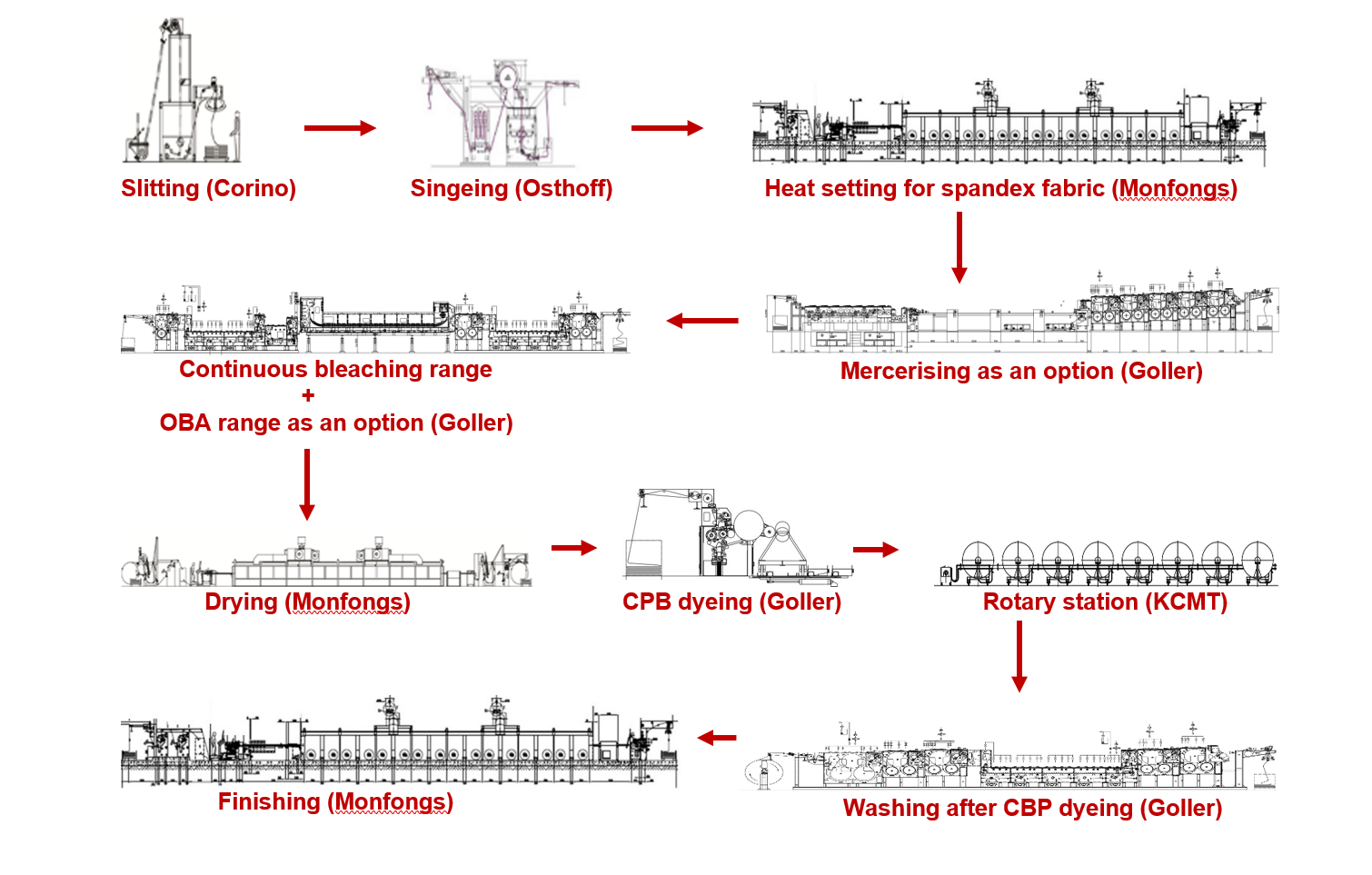 Slitting (Corino)

Singeing (Osthoff)

Heat setting for spandex fabric (Monfongs)

Mercerising as an option (Goller)

Continuous bleaching range
+
OBA range as an option (Goller)

Drying (Monfongs)

CPB dyeing (Goller)

Rotary station (KCMT)

Washing after CBP dyeing (Goller)

Finishing (Monfongs)