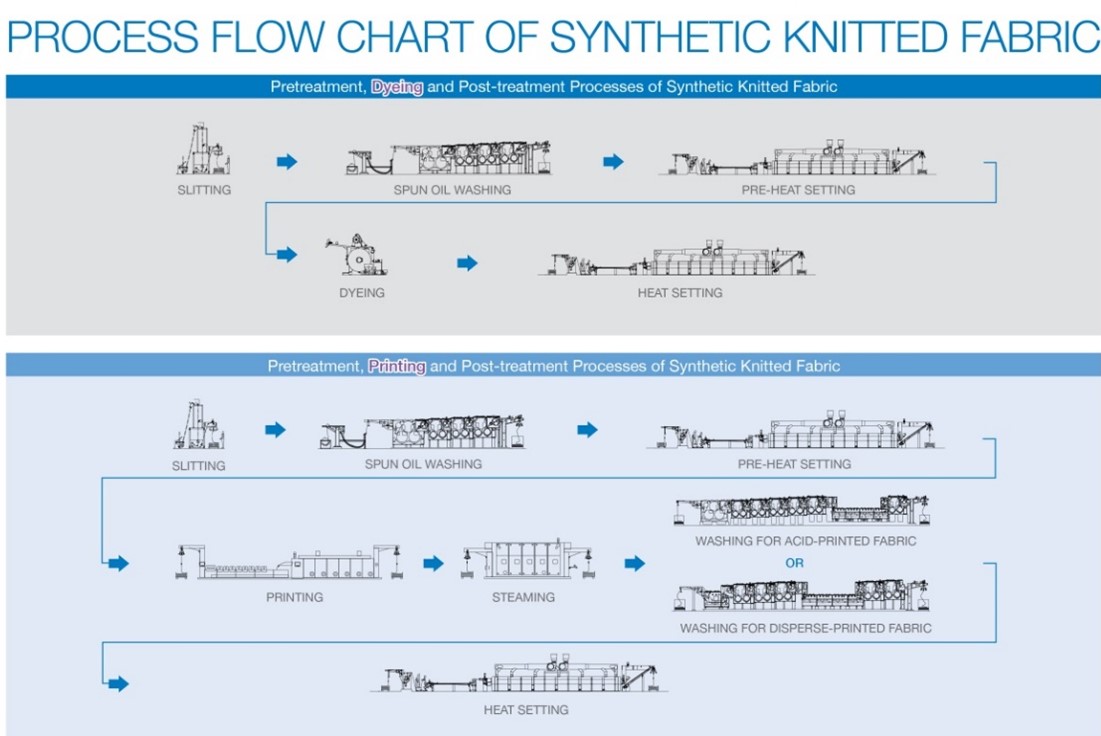 PROCESS FLOW CHART OF SYNTHETIC KNITTED FABRIC

Pretreatment, Dyeing and Post-treatment Processes of Synthetic Knitted Fabric

SLITTING

SPUN OIL WASHING

PRE-HEAT SETTING

DYEING

HEAT SETTING

Pretreatment, Printing and Post-treatment Processes of Synthetic Knitted Fabric

SLITTING

SPUN OIL WASHING

PRE-HEAT SETTING

PRINTING

STEAMING

WASHING FOR ACID-PRINTED FABRIC

OR

WASHING FOR DISPERSE-PRINTED FABRIC

HEAT SETTING